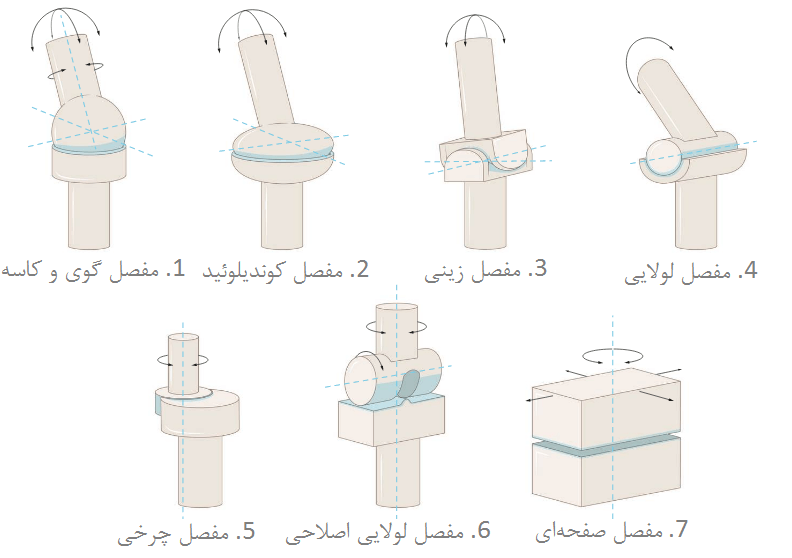 1. مفصل گوی و کاسه
2. مفصل کوندیلوئید
3. مفصل زینی
4. مفصل لولایی

5. مفصل چرخی
6. مفصل لولایی اصلاحی
7. مفصل صفحه‌ای